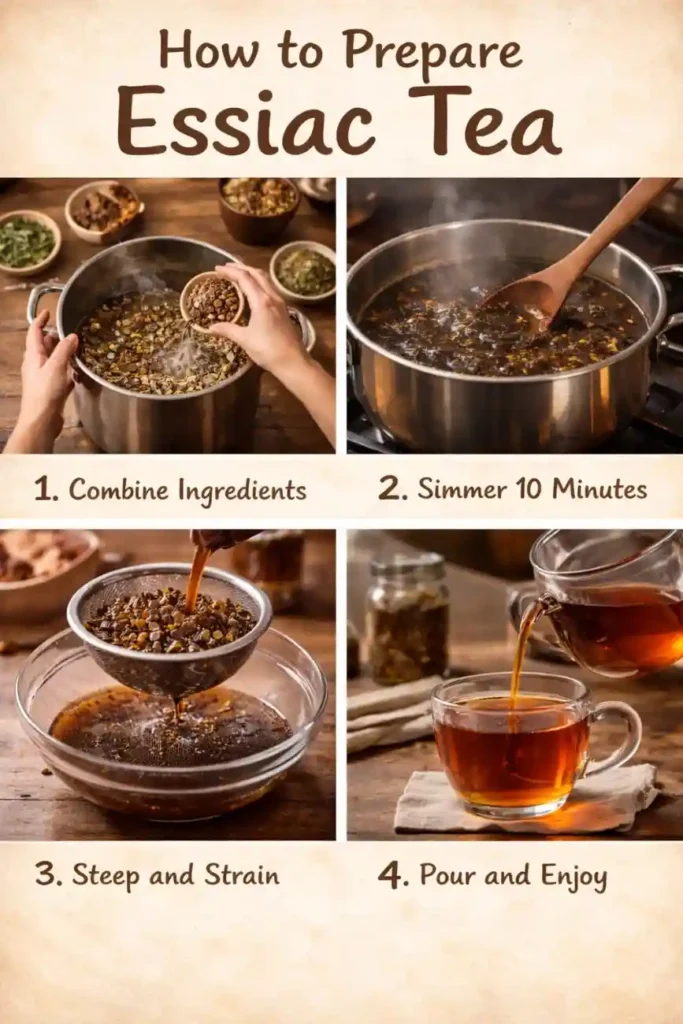 How to Prepare
Essiac Tea

1. Combine Ingredients

2. Simmer 10 Minutes

3. Steep and Strain

4. Pour and Enjoy